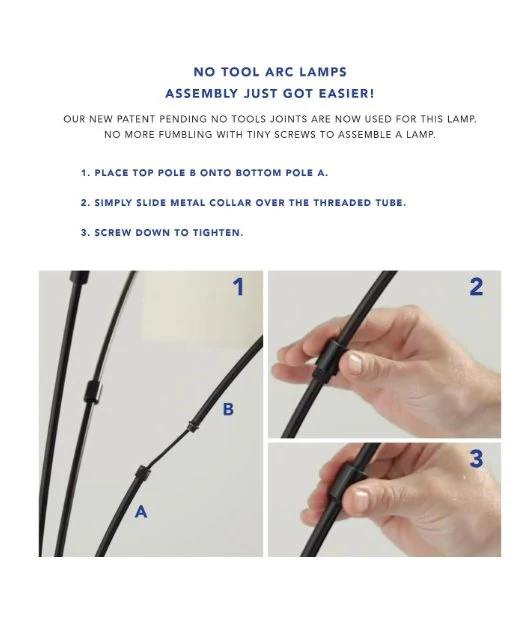 NO TOOL ARC LAMPS
ASSEMBLY JUST GOT EASIER!

OUR NEW PATENT PENDING NO TOOLS JOINTS ARE NOW USED FOR THIS LAMP. NO MORE FUMBLING WITH TINY SCREWS TO ASSEMBLE A LAMP.

1. PLACE TOP POLE B ONTO BOTTOM POLE A.

2. SIMPLY SLIDE METAL COLLAR OVER THE THREADED TUBE.

3. SCREW DOWN TO TIGHTEN.

1

B

A

2

3